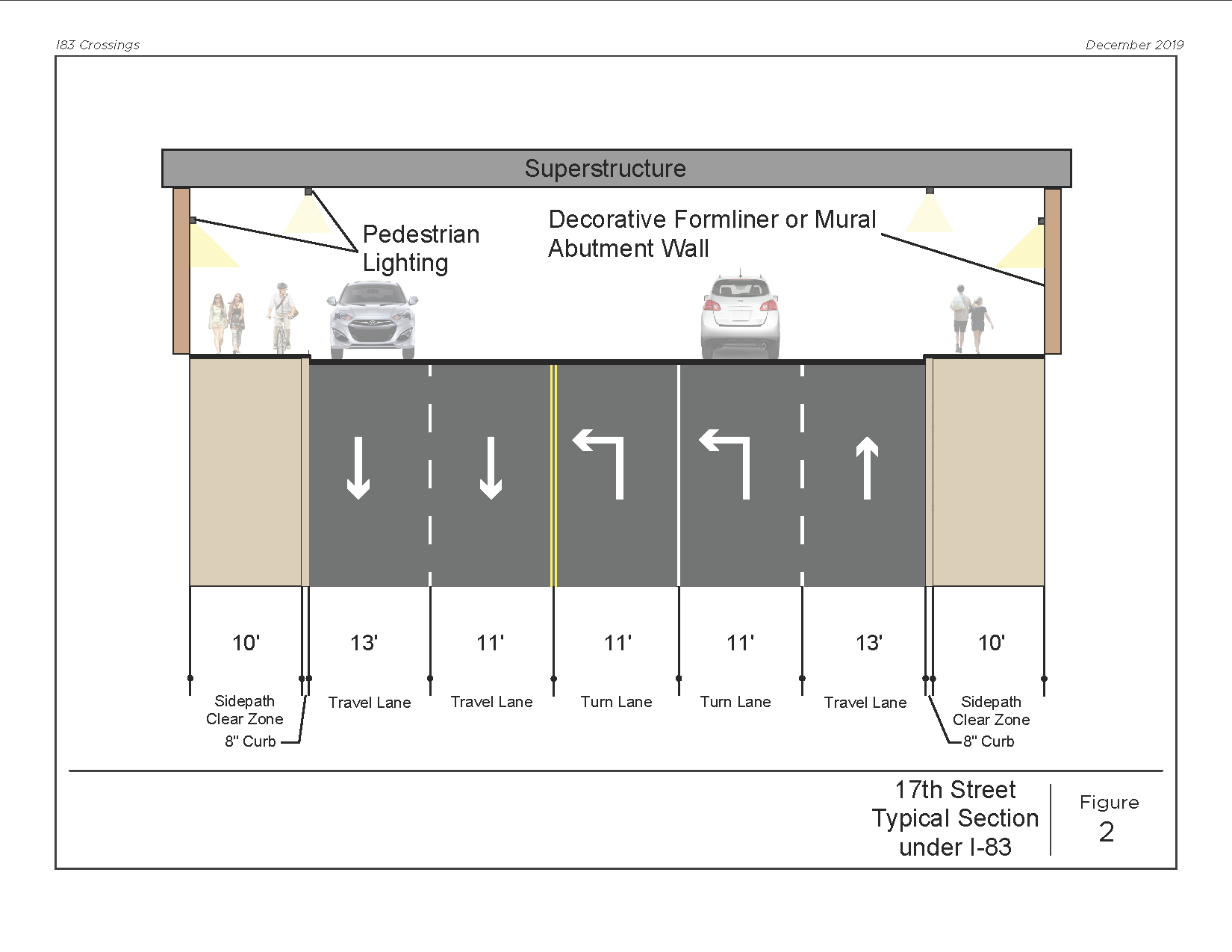 I83 Crossings

December 2019

Superstructure

Pedestrian Lighting

Decorative Formliner or Mural Abutment Wall

10'

13'

11'

11'

11'

13'

10'

Sidepath Clear Zone

8" Curb

Travel Lane

Travel Lane

Turn Lane

Turn Lane

Travel Lane

Sidepath Clear Zone

8" Curb

17th Street Typical Section under I-83

Figure 2